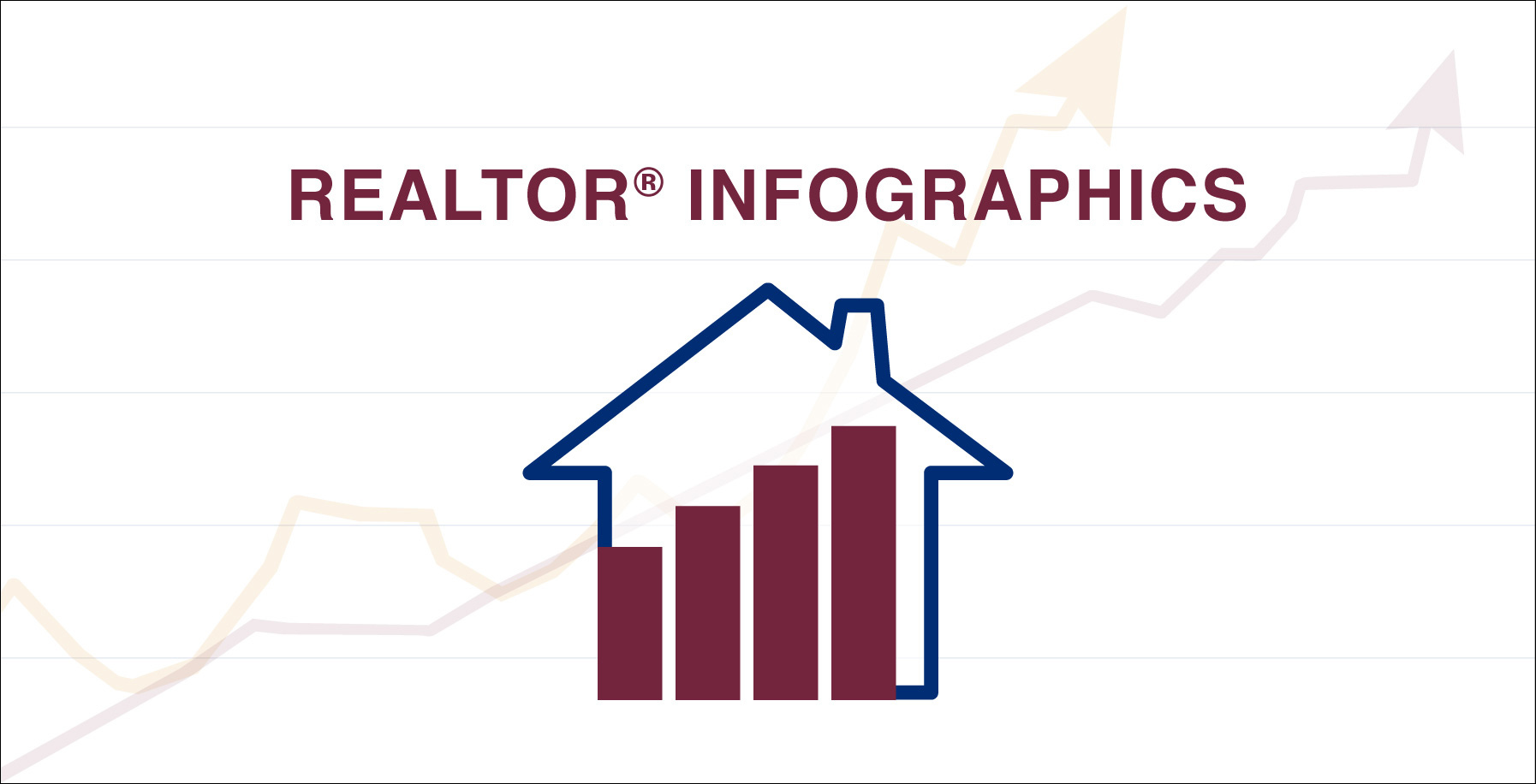 REALTOR® INFOGRAPHICS